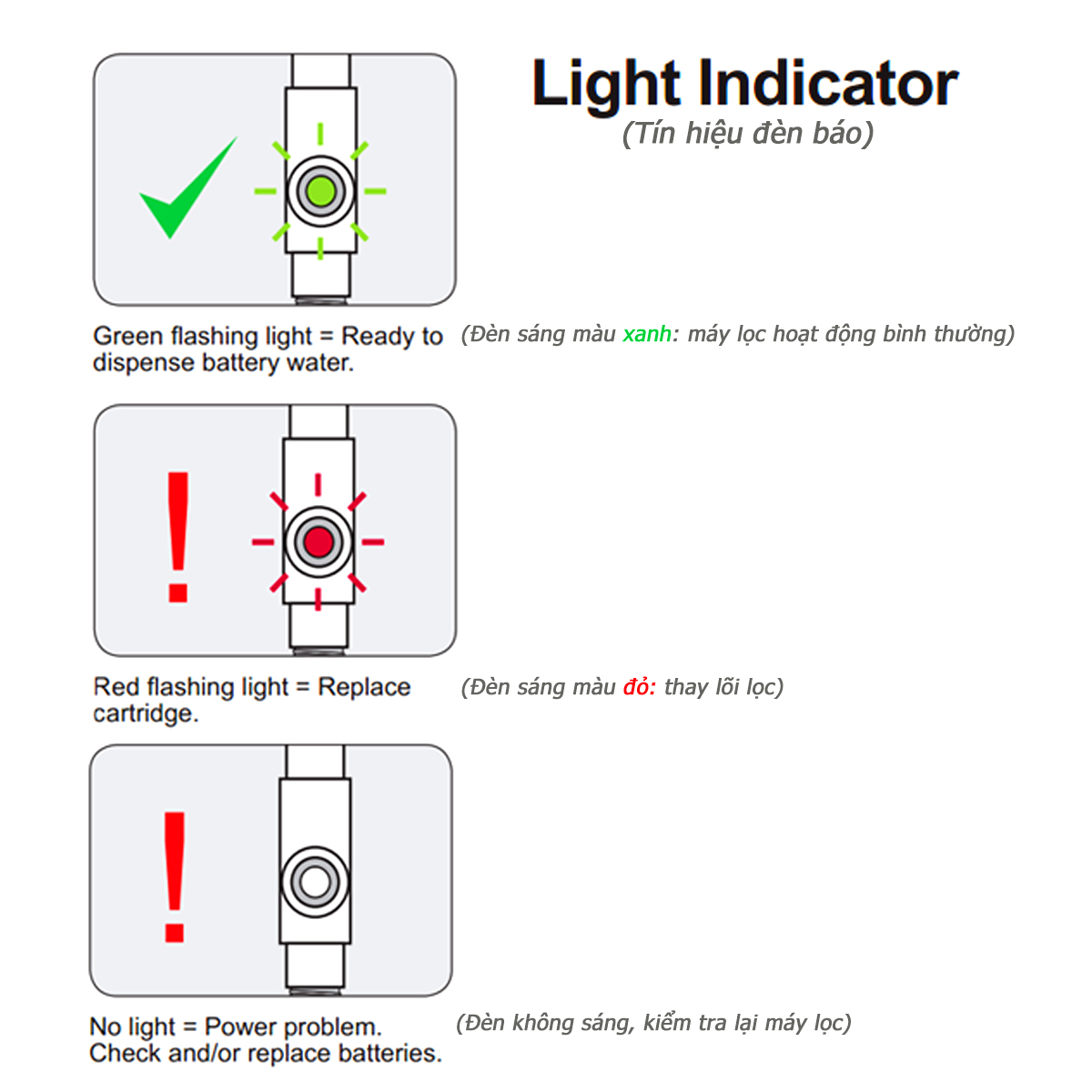 Light Indicator
(Tín hiệu đèn báo)

Green flashing light = Ready to dispense battery water.

(Đèn sáng màu xanh: máy lọc hoạt động bình thường)

Red flashing light = Replace cartridge.

(Đèn sáng màu đỏ: thay lõi lọc)

No light = Power problem. Check and/or replace batteries.

(Đèn không sáng, kiểm tra lại máy lọc)